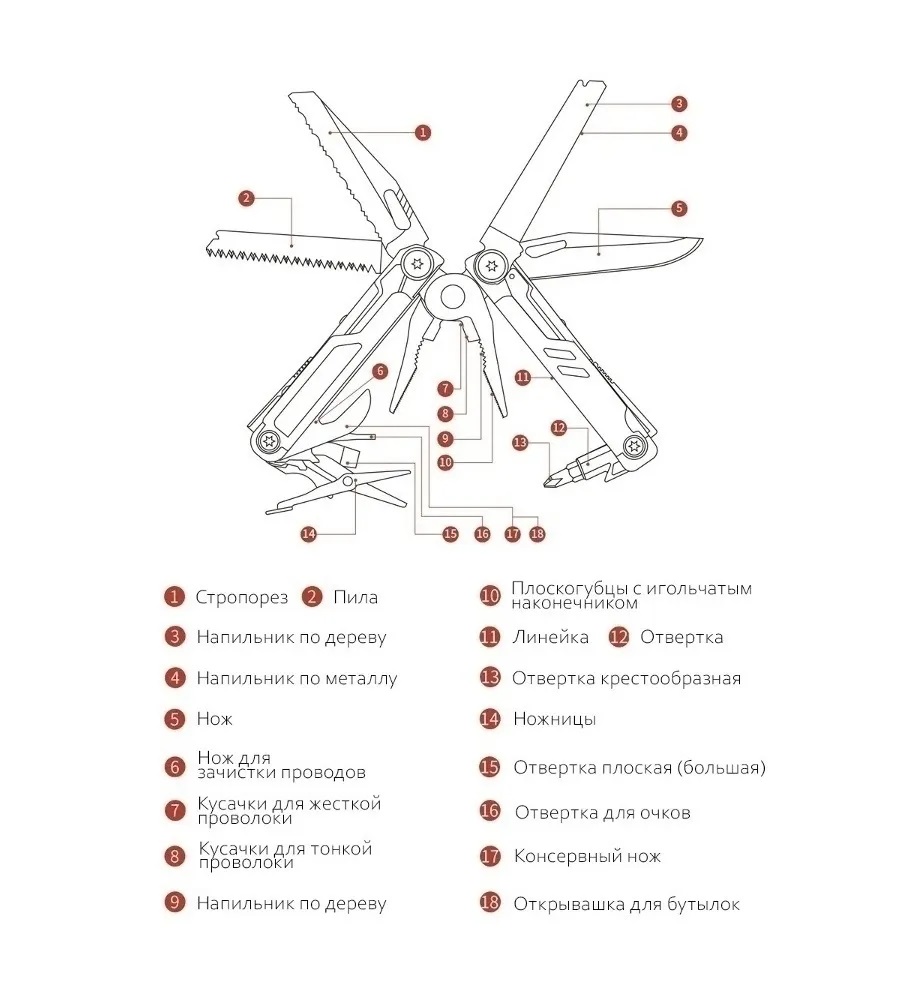 1
2
3
4
5
6
7
8
9
10
11
12
13
14
15
16
17
18

1 Стропорез 2 Пила
3 Напильник по дереву
4 Напильник по металлу
5 Нож
6 Нож для зачистки проводов
7 Кусачки для жесткой проволоки
8 Кусачки для тонкой проволоки
9 Напильник по дереву

10 Плоскогубцы с игольчатым наконечником
11 Линейка 12 Отвертка
13 Отвертка крестообразная
14 Ножницы
15 Отвертка плоская (большая)
16 Отвертка для очков
17 Консервный нож
18 Открывашка для бутылок